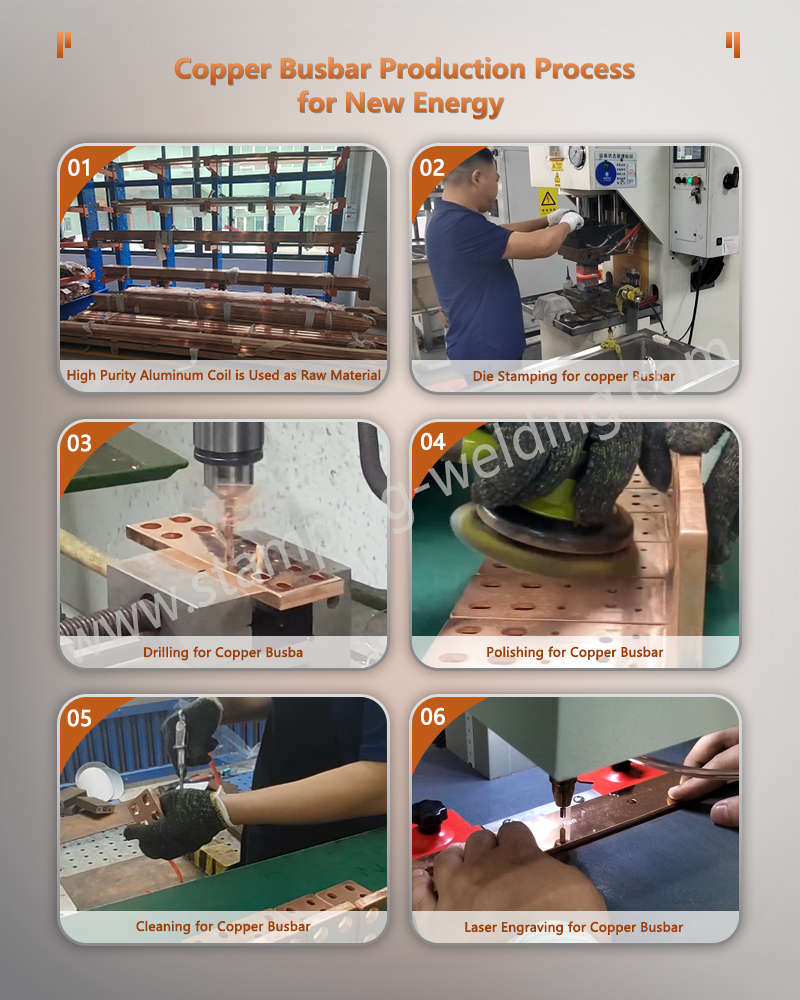 Copper Busbar Production Process for New Energy

01
High Purity Aluminum Coil is Used as Raw Material

02
Die Stamping for copper Busbar

03
Drilling for Copper Busba

04
Polishing for Copper Busbar

05
Cleaning for Copper Busbar

06
Laser Engraving for Copper Busbar

www.stamping-welding.com